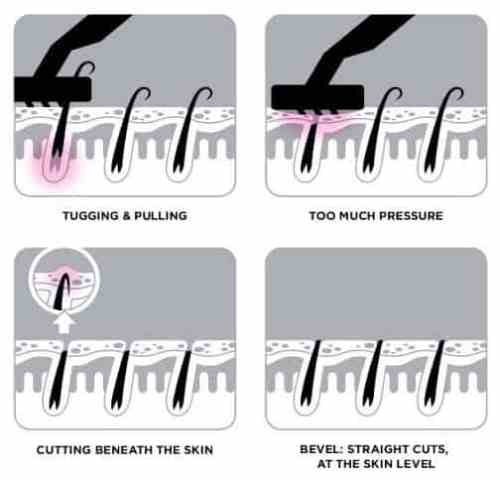 TUGGING & PULLING

TOO MUCH PRESSURE

CUTTING BENEATH THE SKIN

BEVEL: STRAIGHT CUTS, AT THE SKIN LEVEL